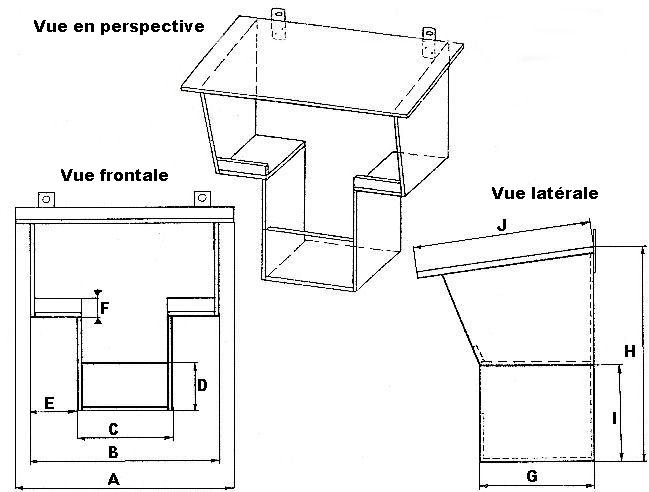 Vue en perspective

Vue frontale

F

D

E

C

B

A

Vue latérale

J

H

I

G